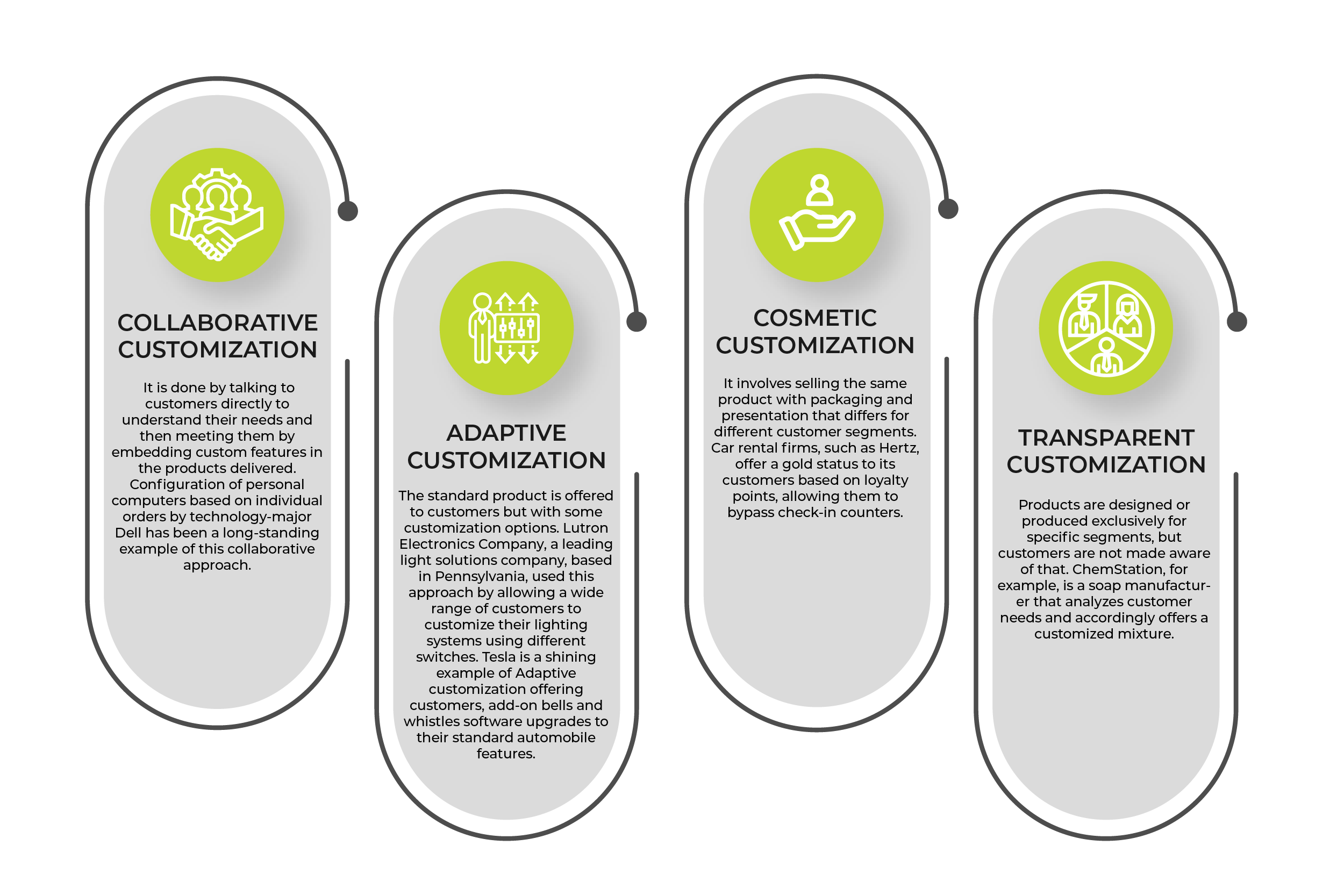 COLLABORATIVE CUSTOMIZATION

It is done by talking to customers directly to understand their needs and then meeting them by embedding custom features in the products delivered. Configuration of personal computers based on individual orders by technology-major Dell has been a long-standing example of this collaborative approach.

ADAPTIVE CUSTOMIZATION

The standard product is offered to customers but with some customization options. Lutron Electronics Company, a leading light solutions company, based in Pennsylvania, used this approach by allowing a wide range of customers to customize their lighting systems using different switches. Tesla is a shining example of Adaptive customization offering customers, add-on bells and whistles software upgrades to their standard automobile features.

COSMETIC CUSTOMIZATION

It involves selling the same product with packaging and presentation that differs for different customer segments. Car rental firms, such as Hertz, offer a gold status to its customers based on loyalty points, allowing them to bypass check-in counters.

TRANSPARENT CUSTOMIZATION

Products are designed or produced exclusively for specific segments, but customers are not made aware of that. ChemStation, for example, is a soap manufacturer that analyzes customer needs and accordingly offers a customized mixture.